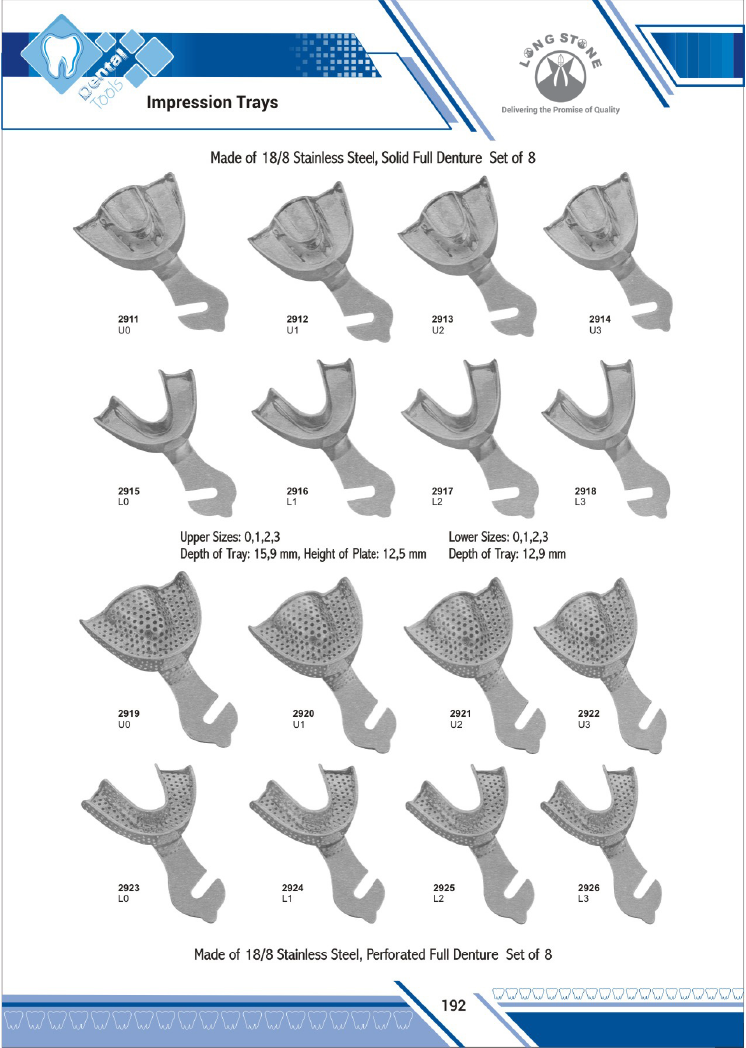 Dental Tools

Impression Trays

LONG STONE
Delivering the Promise of Quality

Made of 18/8 Stainless Steel, Solid Full Denture Set of 8

2911
U0

2912
U1

2913
U2

2914
U3

2915
L0

2916
L1

2917
L2

2918
L3

Upper Sizes: 0,1,2,3
Depth of Tray: 15,9 mm, Height of Plate: 12,5 mm

Lower Sizes: 0,1,2,3
Depth of Tray: 12,9 mm

2919
U0

2920
U1

2921
U2

2922
U3

2923
L0

2924
L1

2925
L2

2926
L3

Made of 18/8 Stainless Steel, Perforated Full Denture Set of 8

192